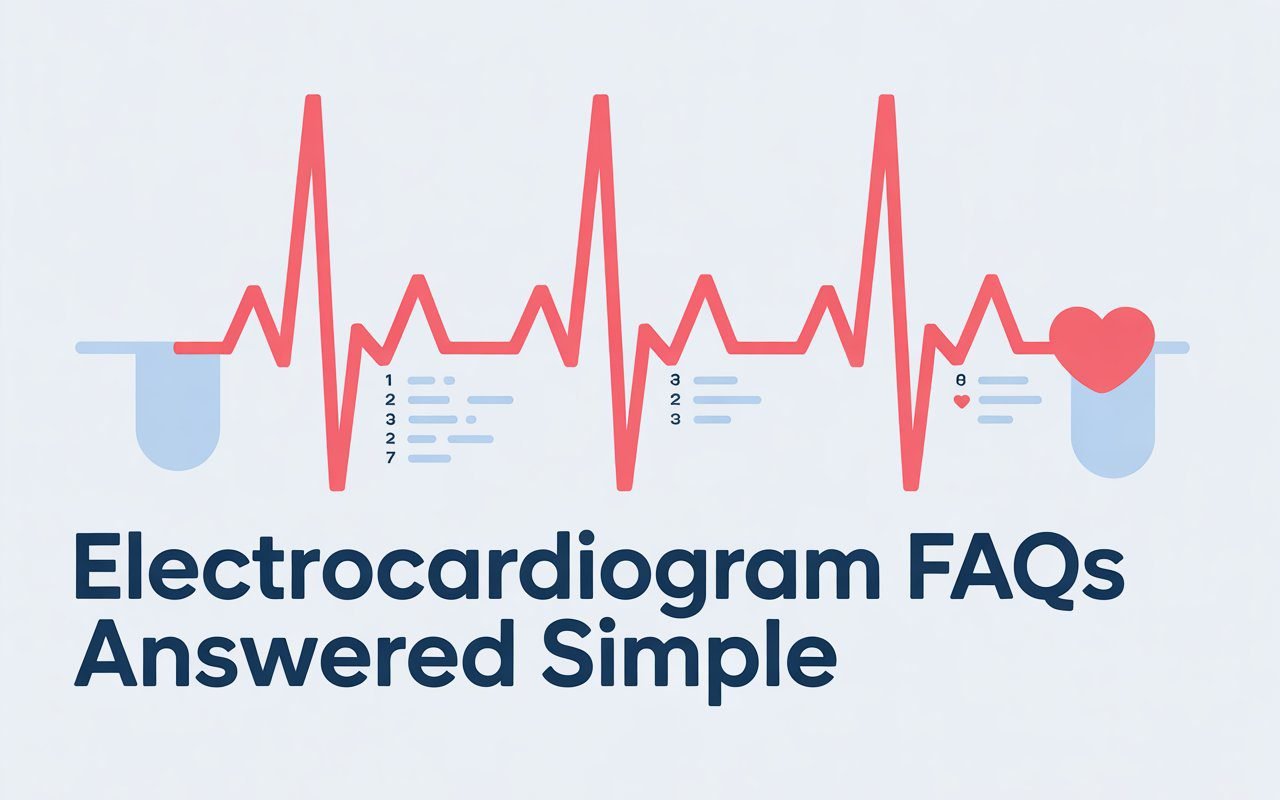 1
2
3
2
7

3
2
3

8

Electrocardiogram FAQs
Answered Simple